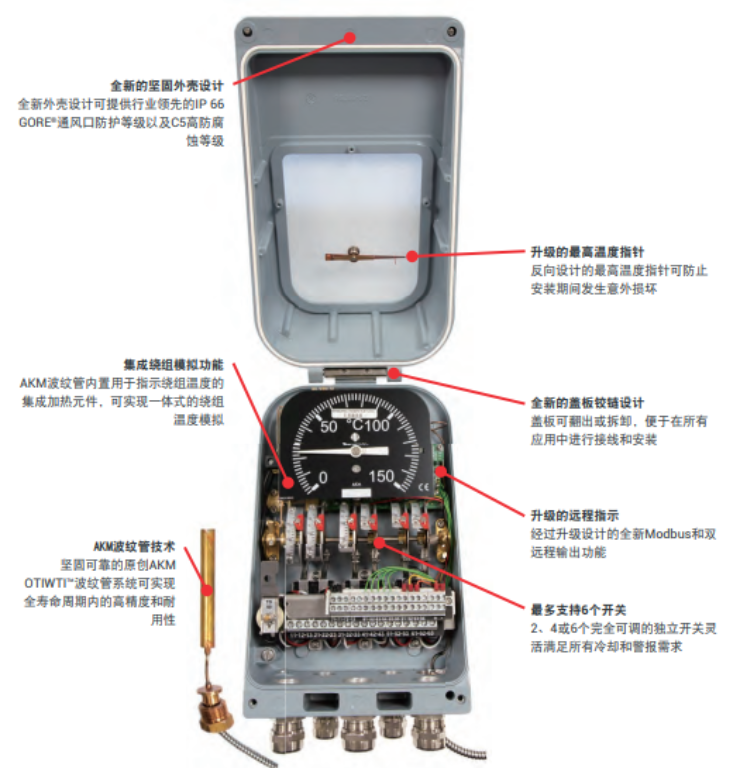 全新的坚固外壳设计
全新外壳设计可提供行业领先的IP 66 GORE®通风口防护等级以及C5高防腐蚀等级

升级的最高温度指针
反向设计的最高温度指针可防止安装期间发生意外损坏

集成绕组模拟功能
AKM波纹管内置用于指示绕组温度的集成加热元件，可实现一体式的绕组温度模拟

全新的盖板铰链设计
盖板可翻出或拆卸，便于在所有应用中进行接线和安装

50 °C 100
0 150

升级的远程指示
经过升级设计的全新Modbus和双远程输出功能

AKM波纹管技术
坚固可靠的原创AKM OTIWTI™波纹管系统可实现全寿命周期内的高精度和耐用性

最多支持6个开关
2、4或6个完全可调的独立开关灵活满足所有冷却和警报需求